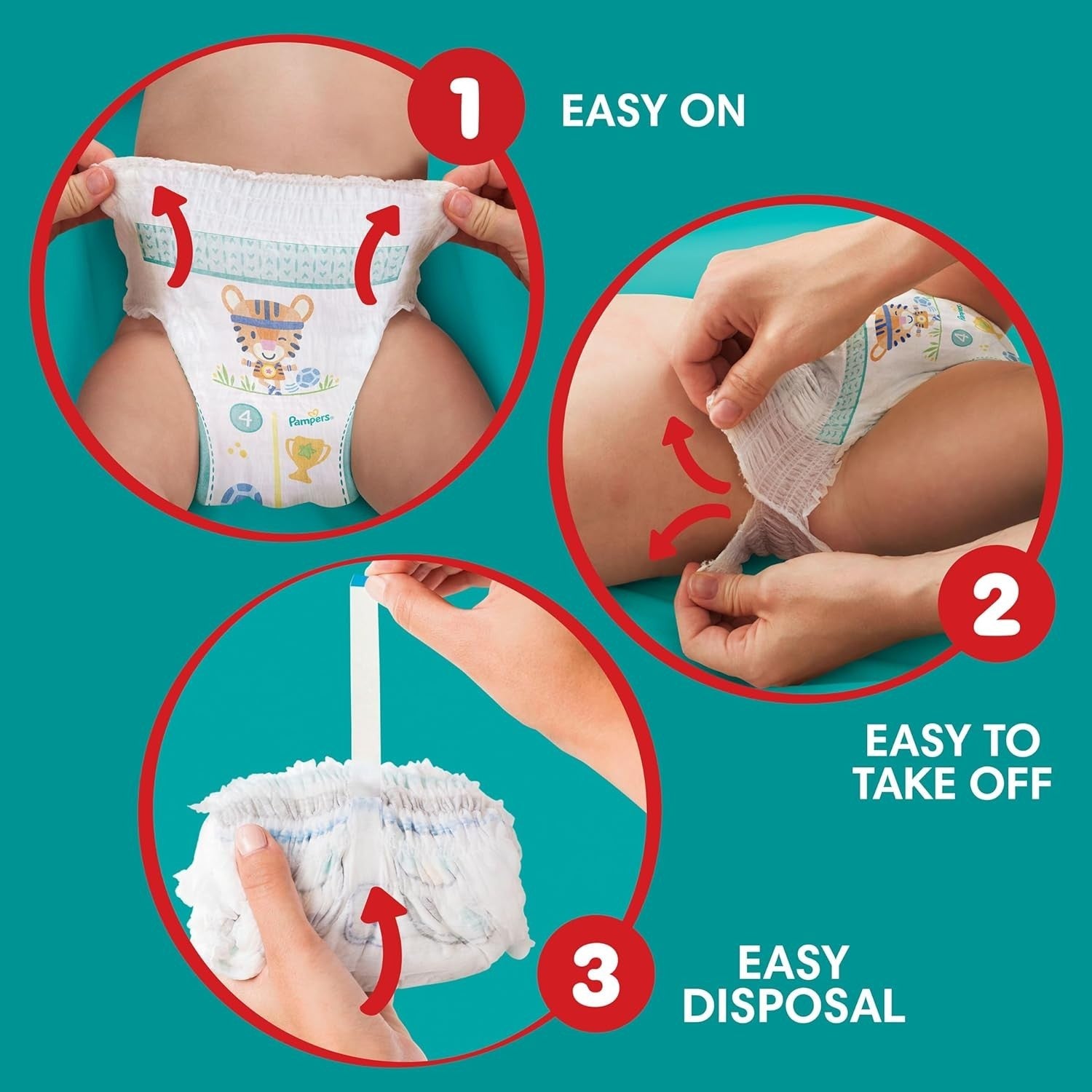 1 EASY ON

4
Pampers

2

EASY TO TAKE OFF

3 EASY DISPOSAL