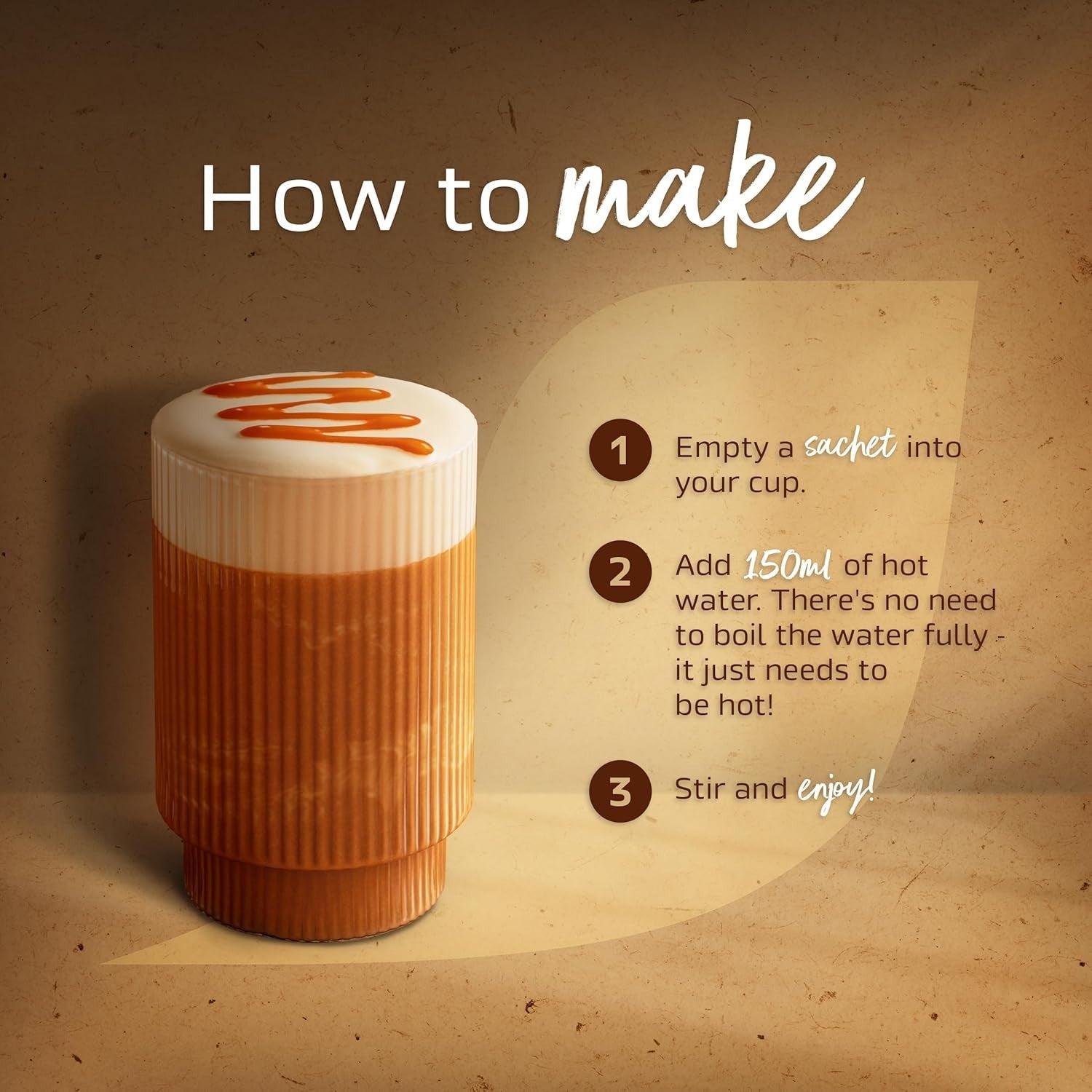 How to make

1 Empty a sachet into your cup.

2 Add 150ml of hot water. There's no need to boil the water fully - it just needs to be hot!

3 Stir and enjoy!