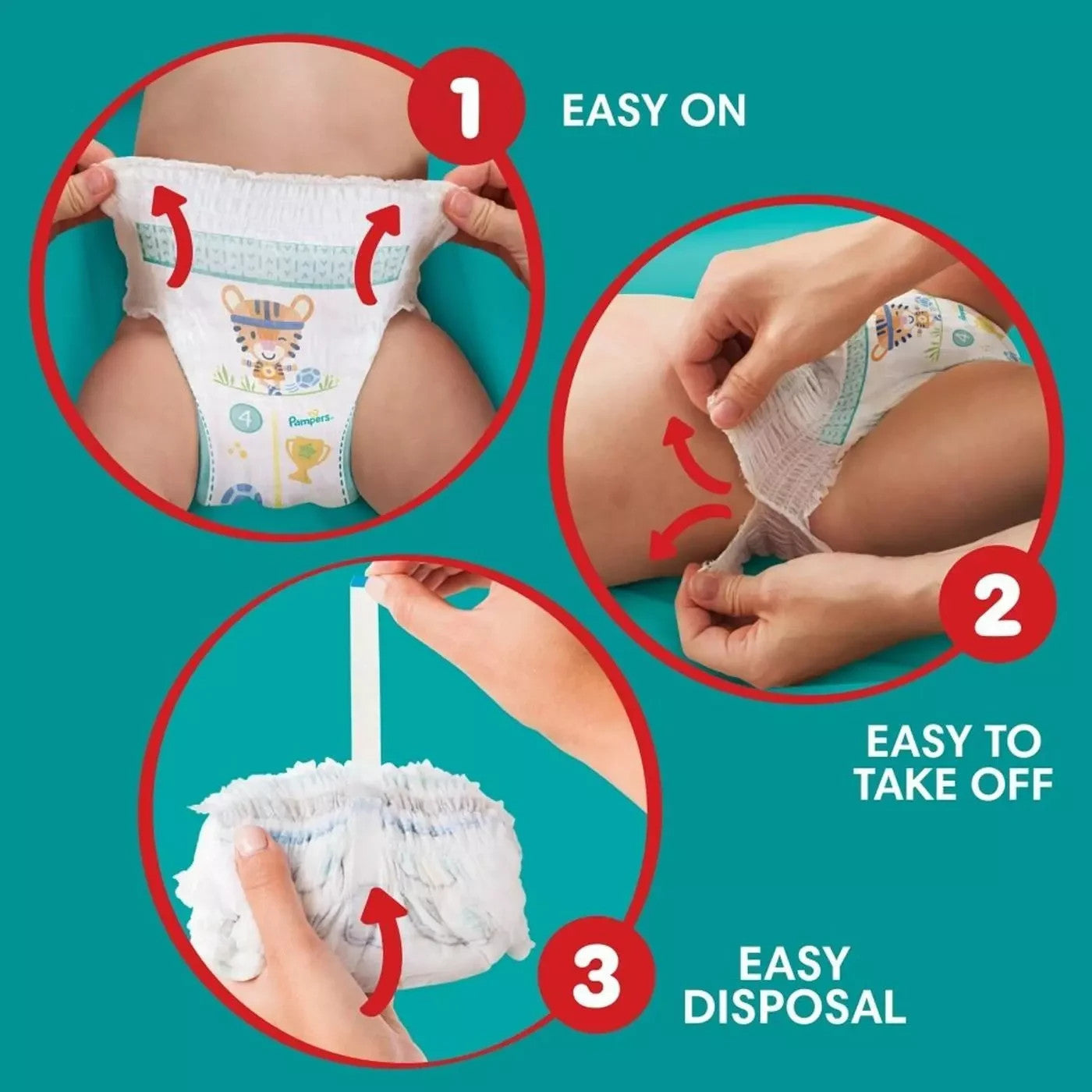 1 EASY ON

4 Pampers

2

EASY TO TAKE OFF

3 EASY DISPOSAL